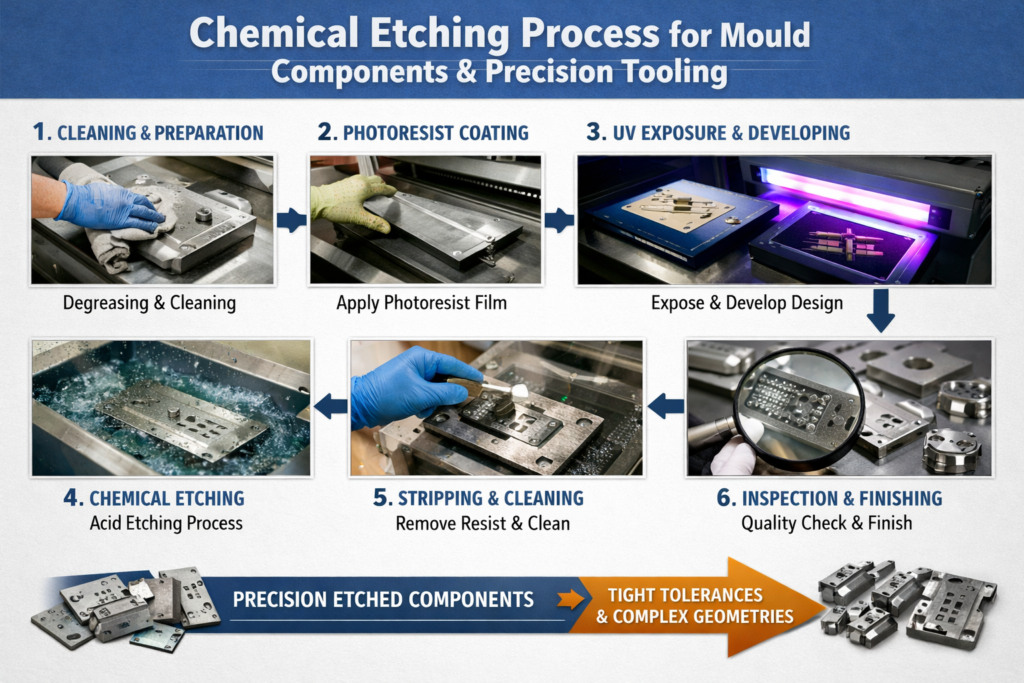 Chemical Etching Process for Mould Components & Precision Tooling

1. CLEANING & PREPARATION
Degreasing & Cleaning

2. PHOTORESIST COATING
Apply Photoresist Film

3. UV EXPOSURE & DEVELOPING
Expose & Develop Design

4. CHEMICAL ETCHING
Acid Etching Process

5. STRIPPING & CLEANING
Remove Resist & Clean

6. INSPECTION & FINISHING
Quality Check & Finish

PRECISION ETCHED COMPONENTS

TIGHT TOLERANCES & COMPLEX GEOMETRIES