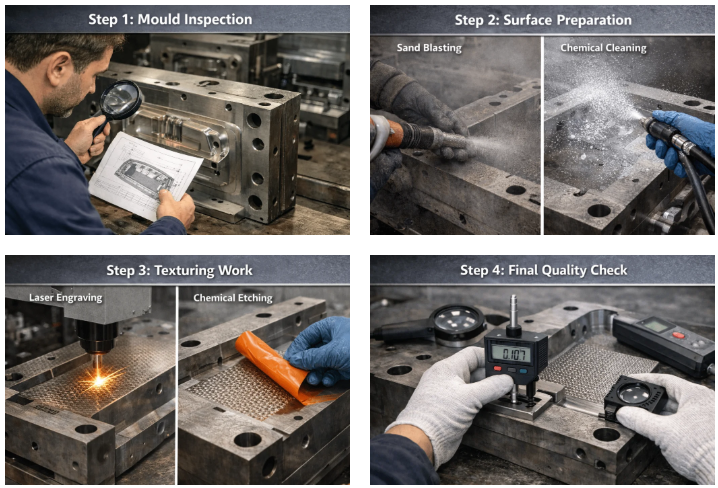 Step 1: Mould Inspection

Step 2: Surface Preparation

Sand Blasting

Chemical Cleaning

Step 3: Texturing Work

Laser Engraving

Chemical Etching

Step 4: Final Quality Check

0.107