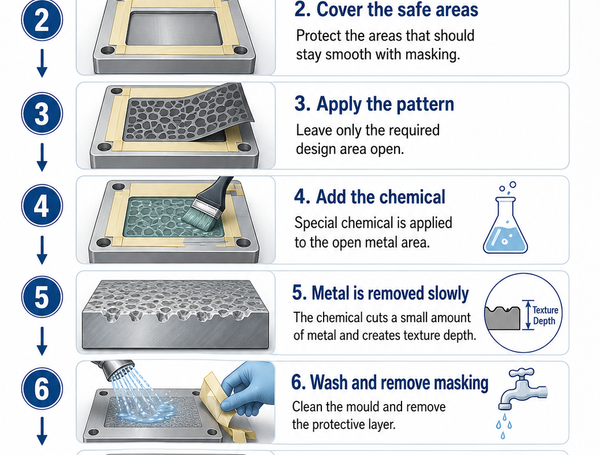 2

2. Cover the safe areas

Protect the areas that should stay smooth with masking.

3

3. Apply the pattern

Leave only the required design area open.

4

4. Add the chemical

Special chemical is applied to the open metal area.

5

5. Metal is removed slowly

The chemical cuts a small amount of metal and creates texture depth.

Texture Depth

6

6. Wash and remove masking

Clean the mould and remove the protective layer.